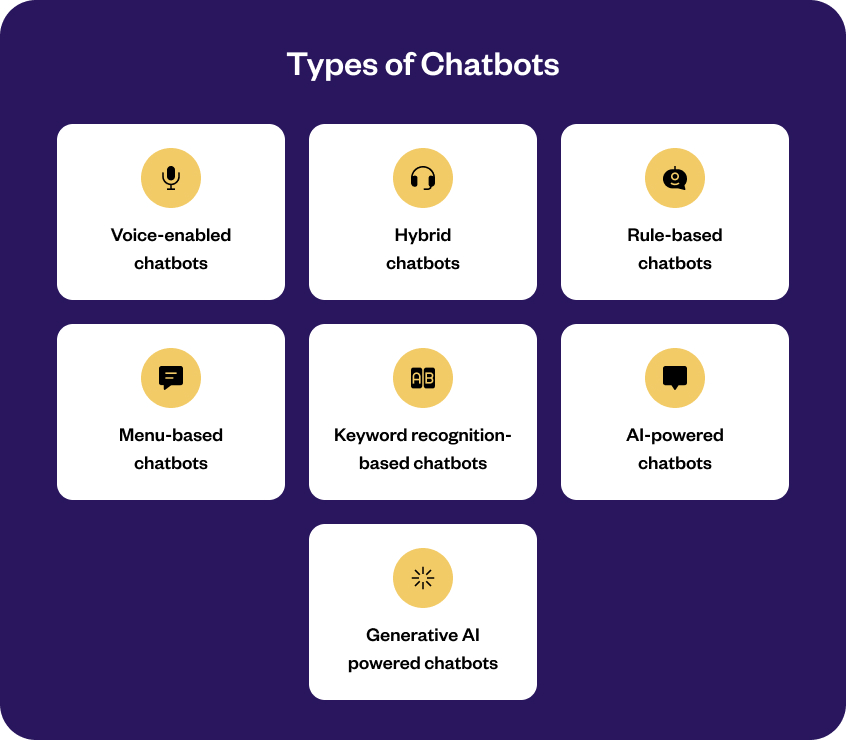 Types of Chatbots

Voice-enabled chatbots

Hybrid chatbots

Rule-based chatbots

Menu-based chatbots

AB

Keyword recognition-based chatbots

AI-powered chatbots

Generative AI powered chatbots